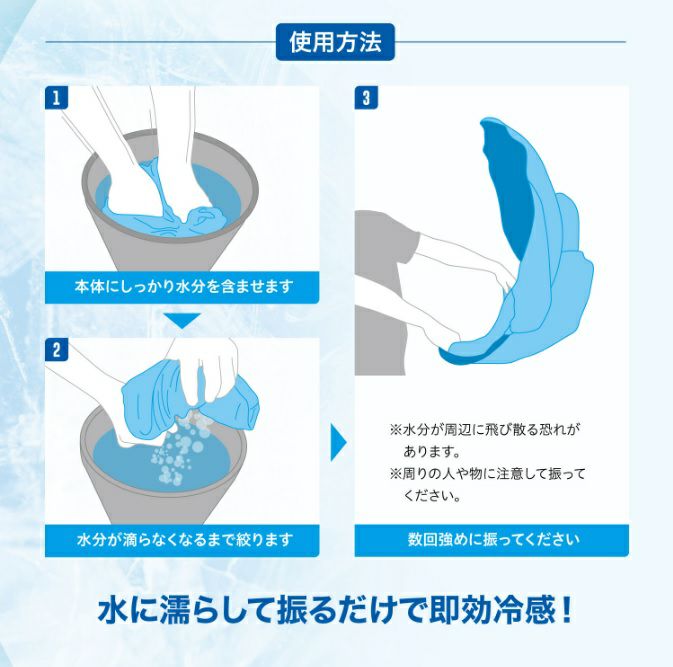 使用方法

1
本体にしっかり水分を含ませます

2
水分が滴らなくなるまで絞ります

3
※水分が周辺に飛び散る恐れがあります。
※周りの人や物に注意して振ってください。
数回強めに振ってください

水に濡らして振るだけで即効冷感！