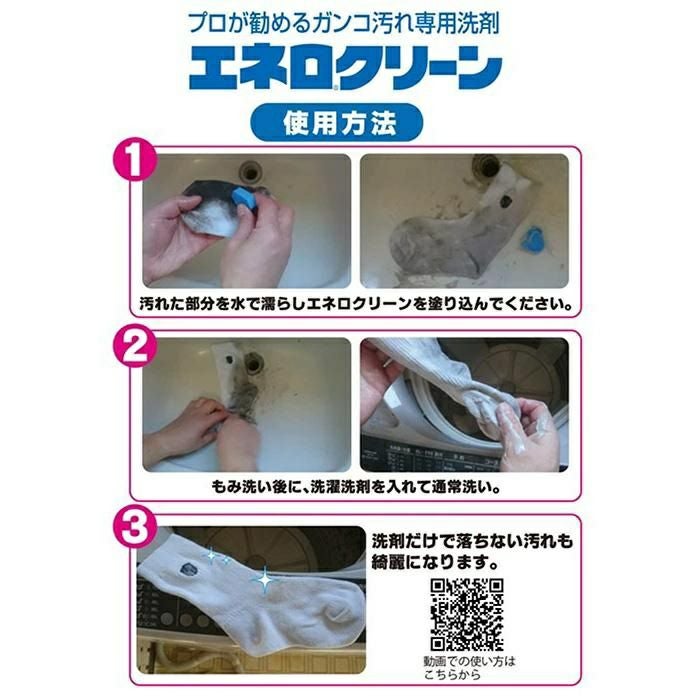 プロが勧めるガンコ汚れ専用洗剤

エネロクリーン

使用方法

1

汚れた部分を水で濡らしエネロクリーンを塗り込んでください。

2

もみ洗い後に、洗濯洗剤を入れて通常洗い。

3

洗剤だけで落ちない汚れも綺麗になります。

動画での使い方はこちらから